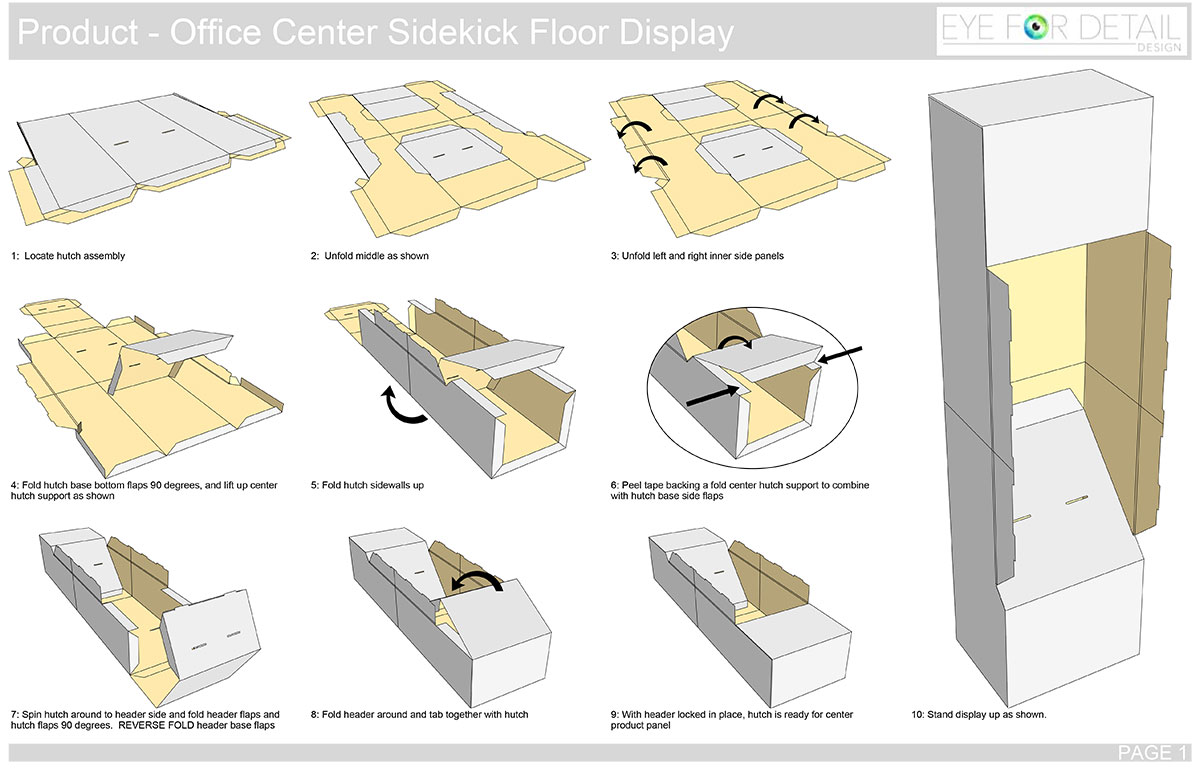 Product - Office Center Sidekick Floor Display

EYE FOR DETAIL
DESIGN

1: Locate hutch assembly

2: Unfold middle as shown

3: Unfold left and right inner side panels

4: Fold hutch base bottom flaps 90 degrees, and lift up center hutch support as shown

5: Fold hutch sidewalls up

6: Peel tape backing a fold center hutch support to combine with hutch base side flaps

7: Spin hutch around to header side and fold header flaps and hutch flaps 90 degrees. REVERSE FOLD header base flaps

8: Fold header around and tab together with hutch

9: With header locked in place, hutch is ready for center product panel

10: Stand display up as shown.

PAGE 1